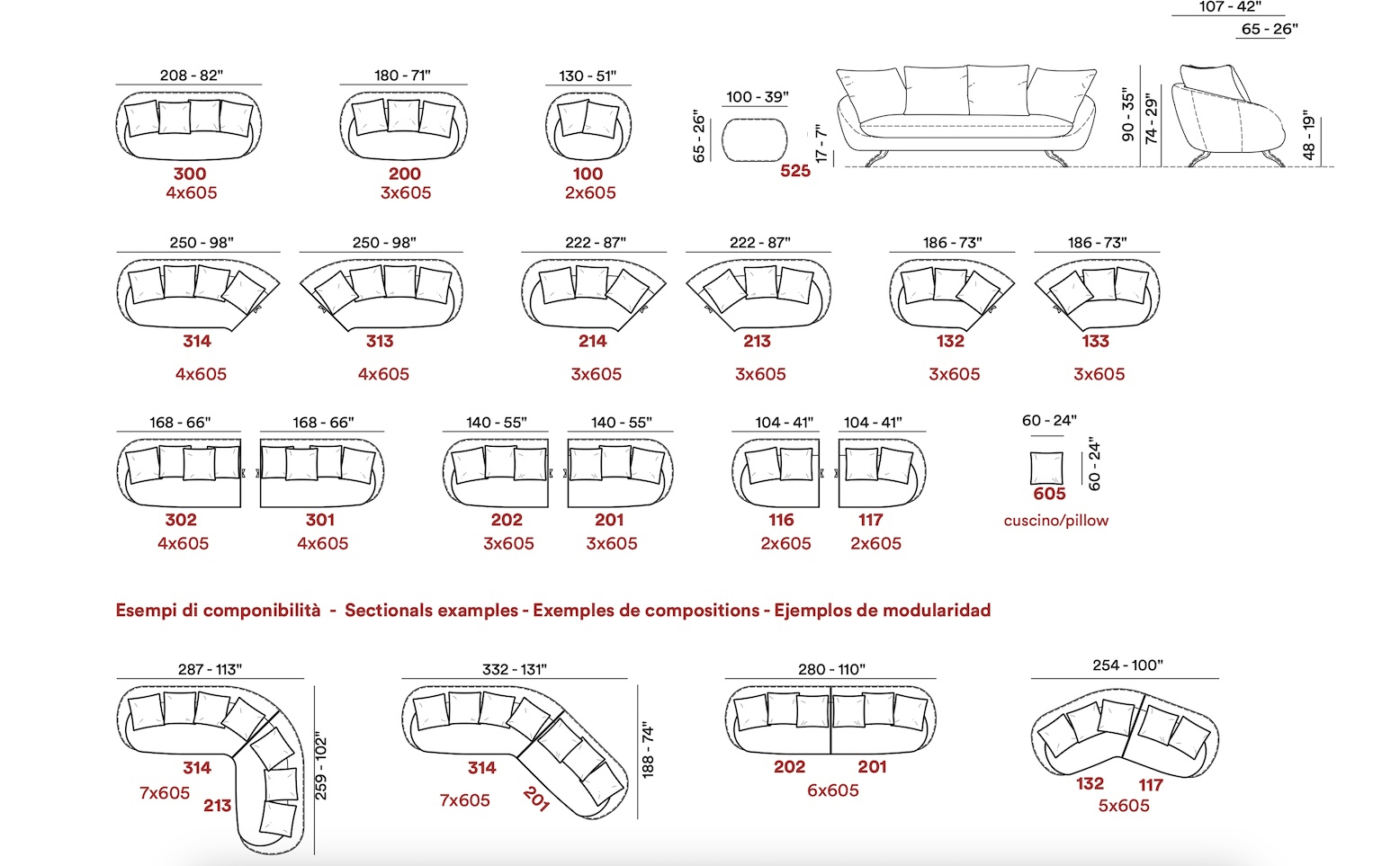 107 - 42"
65 - 26"

208 - 82"
300
4x605

180 - 71"
200
3x605

130 - 51"
100
2x605

100 - 39"
65 - 26"
525

17 - 7"
90 - 35"
74 - 29"
48 - 19"

250 - 98"
314
4x605

250 - 98"
313
4x605

222 - 87"
214
3x605

222 - 87"
213
3x605

186 - 73"
132
3x605

186 - 73"
133
3x605

168 - 66"
302
4x605

168 - 66"
301
4x605

140 - 55"
202
3x605

140 - 55"
201
3x605

104 - 41"
116
2x605

104 - 41"
117
2x605

60 - 24"
60 - 24"
605
cuscino/pillow

Esempi di componibilità - Sectionals examples - Exemples de compositions - Ejemplos de modularidad

287 - 113"
259 - 102"
314
7x605
213

332 - 131"
188 - 74"
314
7x605
201

280 - 110"
202
201
6x605

254 - 100"
132
117
5x605