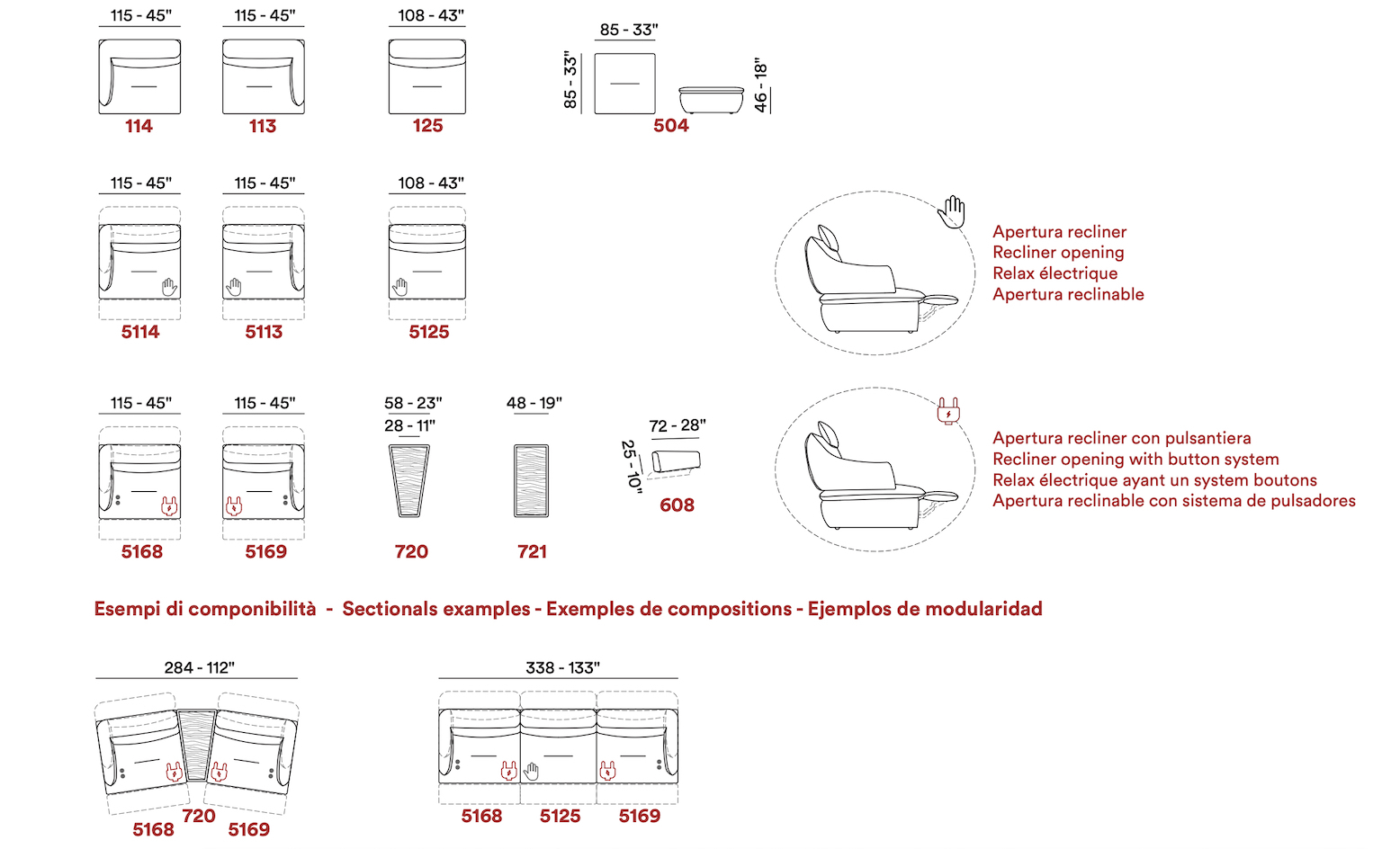 115 - 45"
114

115 - 45"
113

108 - 43"
125

85 - 33"
85 - 33"
46 - 18"
504

115 - 45"
5114

115 - 45"
5113

108 - 43"
5125

Apertura recliner
Recliner opening
Relax électrique
Apertura reclinable

115 - 45"
5168

115 - 45"
5169

58 - 23"
28 - 11"
720

48 - 19"
721

72 - 28"
25 - 10"
608

Apertura recliner con pulsantiera
Recliner opening with button system
Relax électrique ayant un system boutons
Apertura reclinable con sistema de pulsadores

Esempi di componibilità - Sectionals examples - Exemples de compositions - Ejemplos de modularidad

284 - 112"
5168
720
5169

338 - 133"
5168
5125
5169